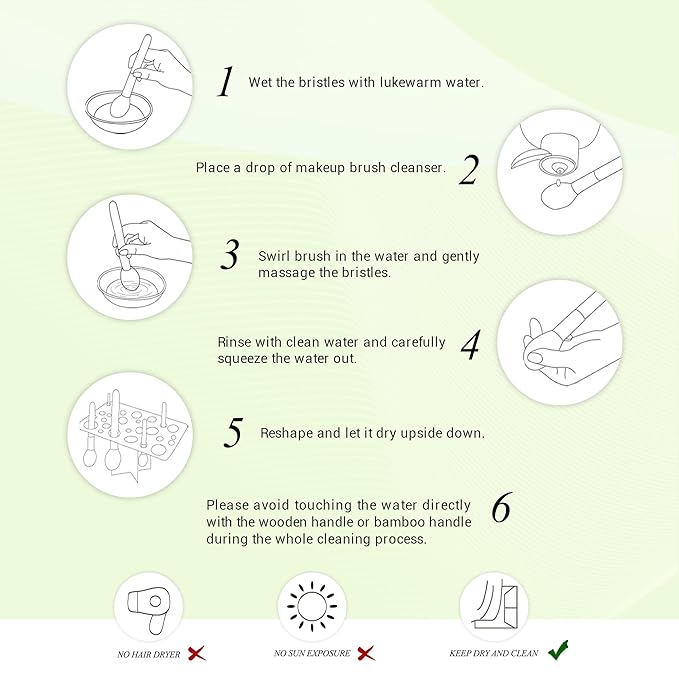 1 Wet the bristles with lukewarm water.

Place a drop of makeup brush cleanser. 2

3 Swirl brush in the water and gently massage the bristles.

Rinse with clean water and carefully squeeze the water out. 4

5 Reshape and let it dry upside down.

Please avoid touching the water directly with the wooden handle or bamboo handle during the whole cleaning process. 6

NO HAIR DRYER

NO SUN EXPOSURE

KEEP DRY AND CLEAN