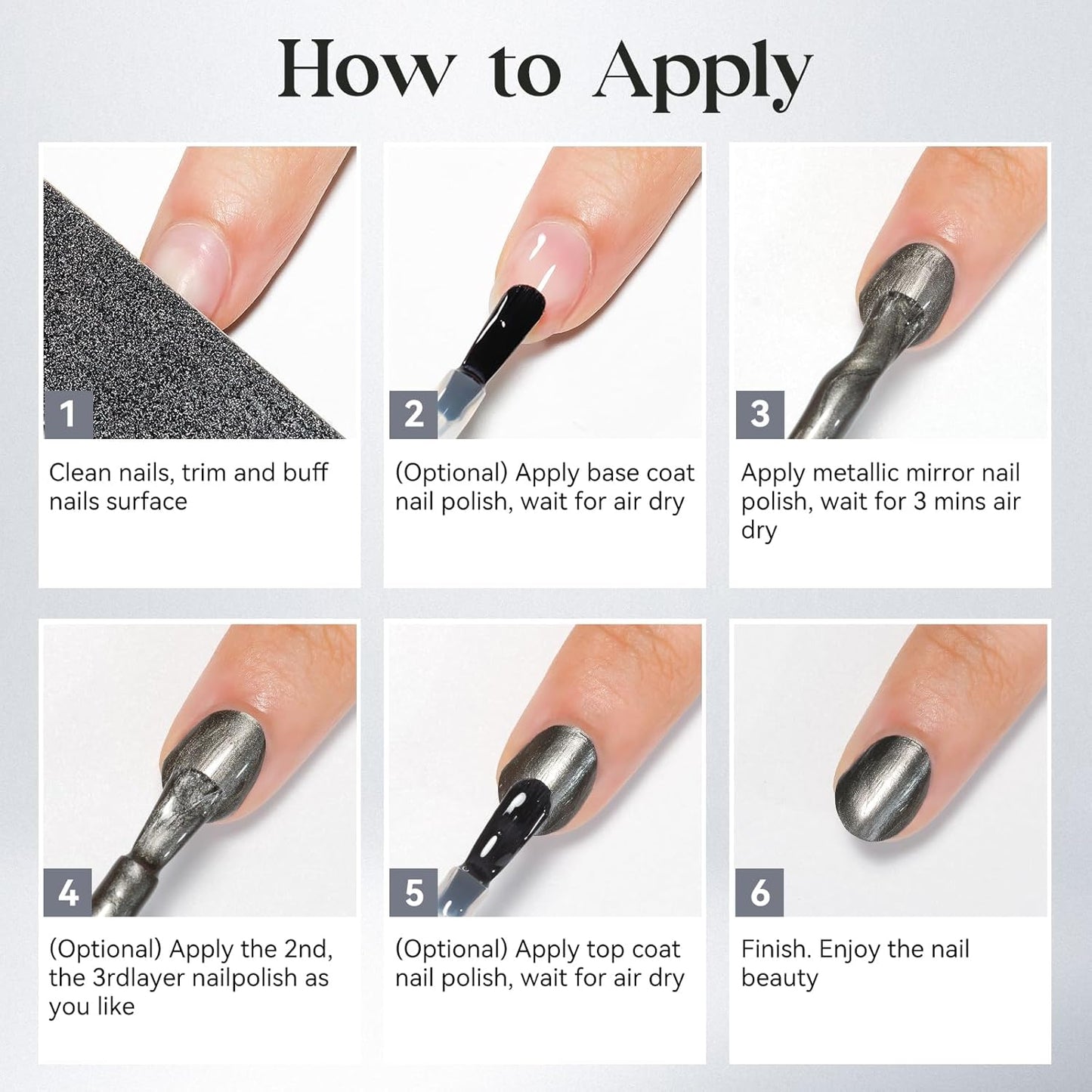 How to Apply

1

Clean nails, trim and buff nails surface

2

(Optional) Apply base coat nail polish, wait for air dry

3

Apply metallic mirror nail polish, wait for 3 mins air dry

4

(Optional) Apply the 2nd, the 3rdlayer nailpolish as you like

5

(Optional) Apply top coat nail polish, wait for air dry

6

Finish. Enjoy the nail beauty