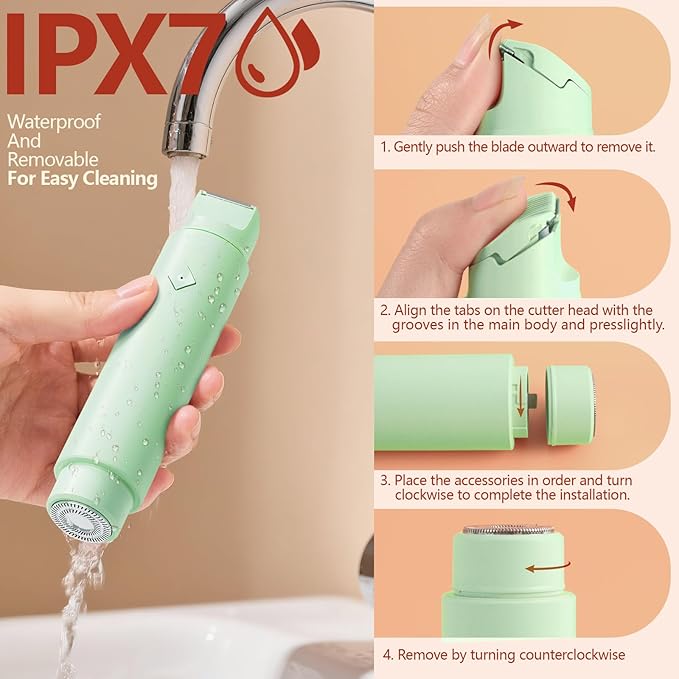 IPX7

Waterproof And Removable For Easy Cleaning

1. Gently push the blade outward to remove it.

2. Align the tabs on the cutter head with the grooves in the main body and presslightly.

3. Place the accessories in order and turn clockwise to complete the installation.

4. Remove by turning counterclockwise