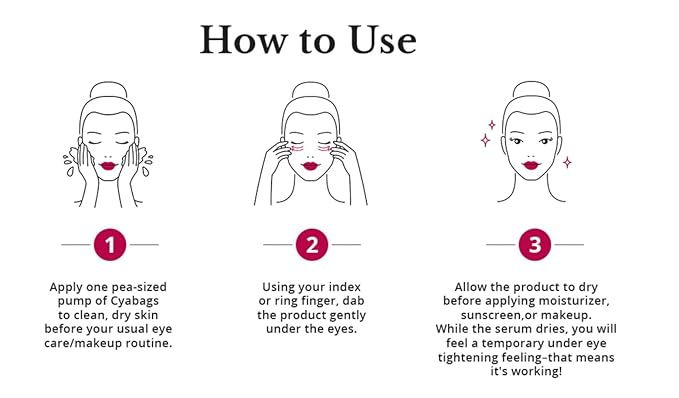 How to Use

1

Apply one pea-sized pump of Cyabags to clean, dry skin before your usual eye care/makeup routine.

2

Using your index or ring finger, dab the product gently under the eyes.

3

Allow the product to dry before applying moisturizer, sunscreen,or makeup. While the serum dries, you will feel a temporary under eye tightening feeling–that means it's working!