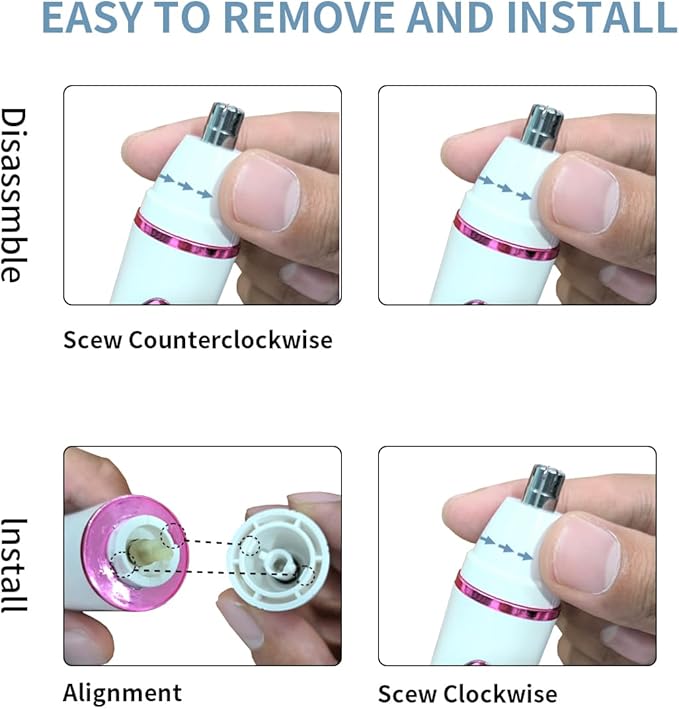 EASY TO REMOVE AND INSTALL

Disassmble

Scew Counterclockwise

Install

Alignment

Scew Clockwise