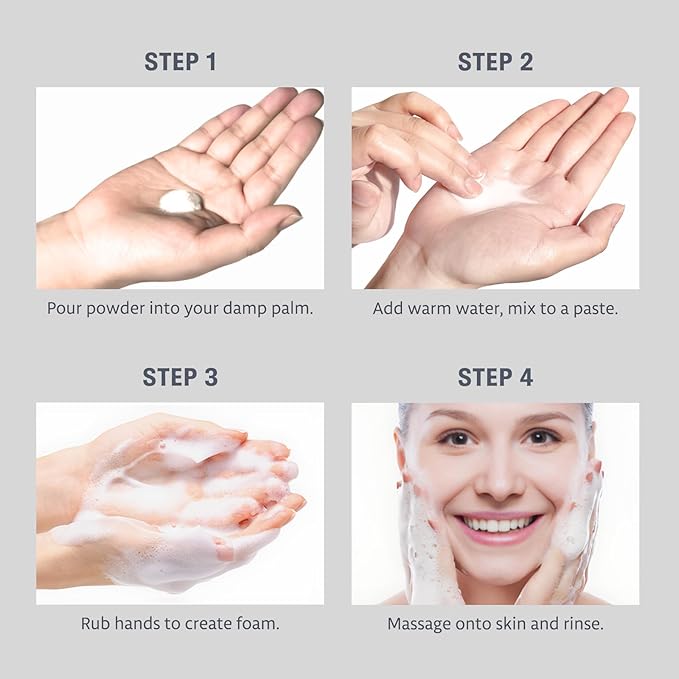 STEP 1

Pour powder into your damp palm.

STEP 2

Add warm water, mix to a paste.

STEP 3

Rub hands to create foam.

STEP 4

Massage onto skin and rinse.