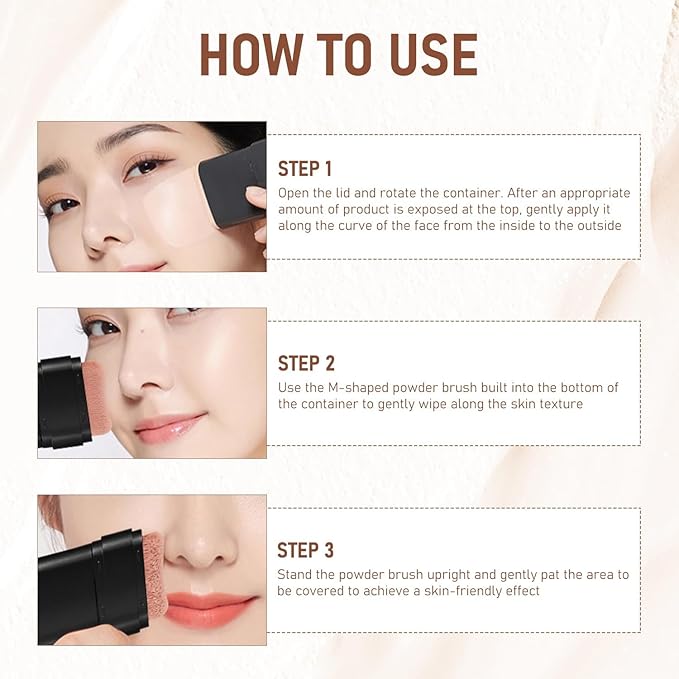 HOW TO USE

STEP 1
Open the lid and rotate the container. After an appropriate amount of product is exposed at the top, gently apply it along the curve of the face from the inside to the outside

STEP 2
Use the M-shaped powder brush built into the bottom of the container to gently wipe along the skin texture

STEP 3
Stand the powder brush upright and gently pat the area to be covered to achieve a skin-friendly effect