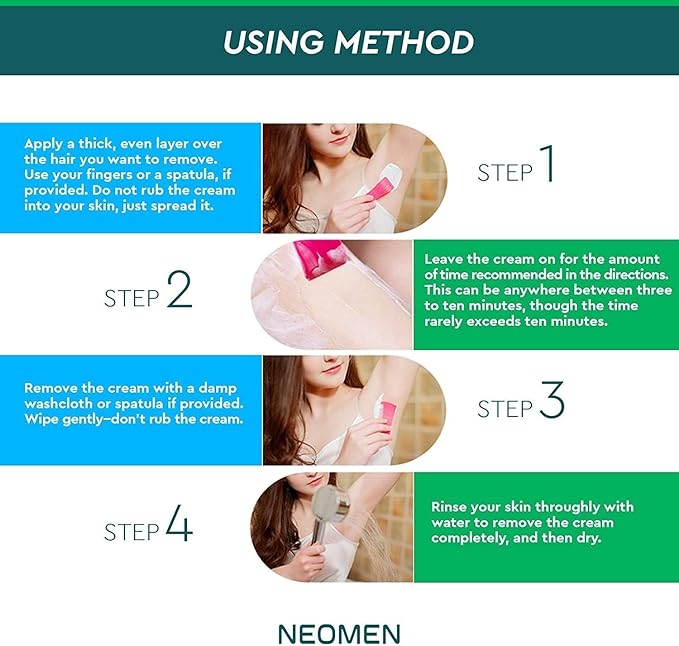 USING METHOD

Apply a thick, even layer over the hair you want to remove. Use your fingers or a spatula, if provided. Do not rub the cream into your skin, just spread it.

STEP 1

STEP 2

Leave the cream on for the amount of time recommended in the directions. This can be anywhere between three to ten minutes, though the time rarely exceeds ten minutes.

Remove the cream with a damp washcloth or spatula if provided. Wipe gently–don't rub the cream.

STEP 3

STEP 4

Rinse your skin throughly with water to remove the cream completely, and then dry.

NEOMEN