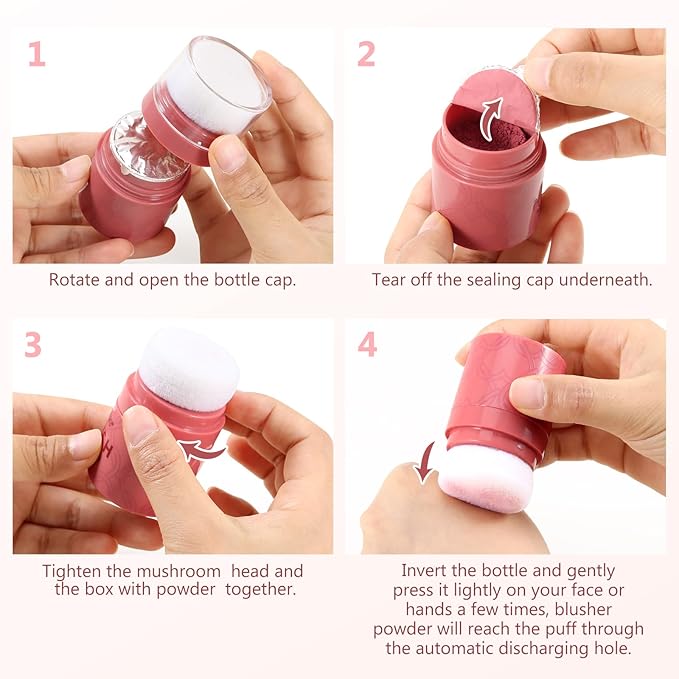 1

Rotate and open the bottle cap.

2

Tear off the sealing cap underneath.

3

Tighten the mushroom head and the box with powder together.

4

Invert the bottle and gently press it lightly on your face or hands a few times, blusher powder will reach the puff through the automatic discharging hole.