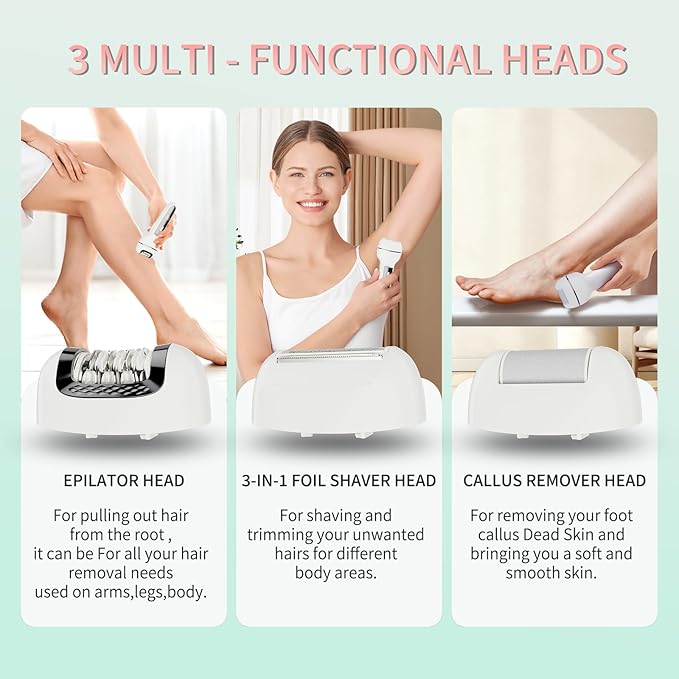 3 MULTI - FUNCTIONAL HEADS

EPILATOR HEAD

For pulling out hair from the root , it can be For all your hair removal needs used on arms,legs,body.

3-IN-1 FOIL SHAVER HEAD

For shaving and trimming your unwanted hairs for different body areas.

CALLUS REMOVER HEAD

For removing your foot callus Dead Skin and bringing you a soft and smooth skin.