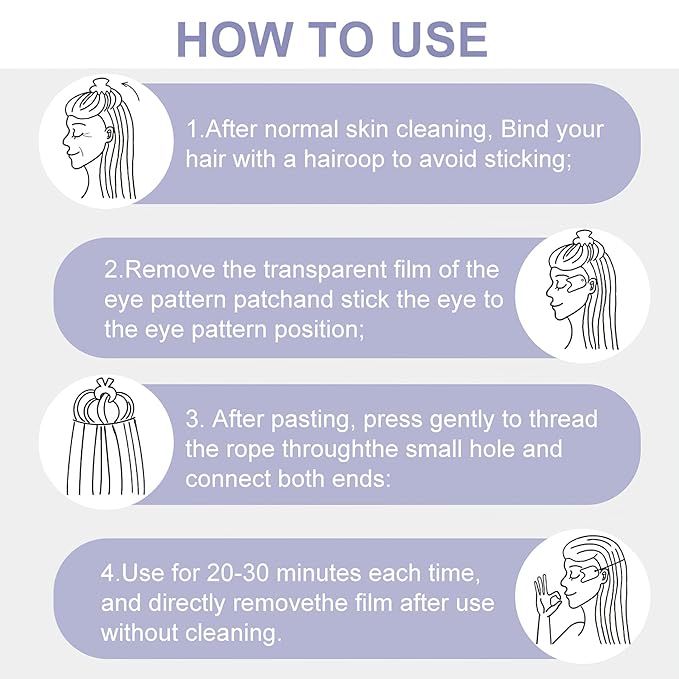 HOW TO USE

1.After normal skin cleaning, Bind your hair with a hairoop to avoid sticking;

2.Remove the transparent film of the eye pattern patchand stick the eye to the eye pattern position;

3. After pasting, press gently to thread the rope throughthe small hole and connect both ends:

4.Use for 20-30 minutes each time, and directly removethe film after use without cleaning.