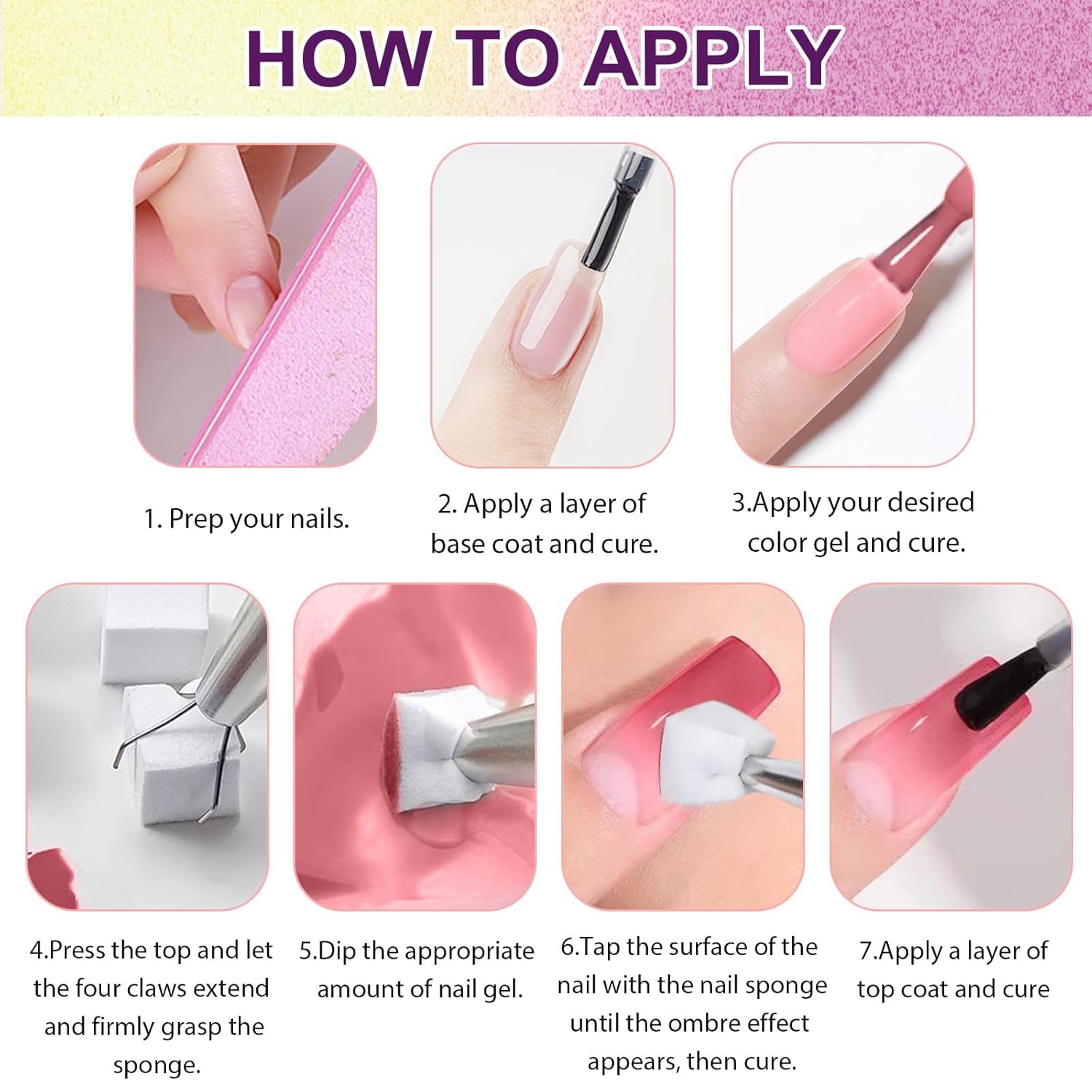 HOW TO APPLY

1. Prep your nails.

2. Apply a layer of base coat and cure.

3.Apply your desired color gel and cure.

4.Press the top and let the four claws extend and firmly grasp the sponge.

5.Dip the appropriate amount of nail gel.

6.Tap the surface of the nail with the nail sponge until the ombre effect appears, then cure.

7.Apply a layer of top coat and cure