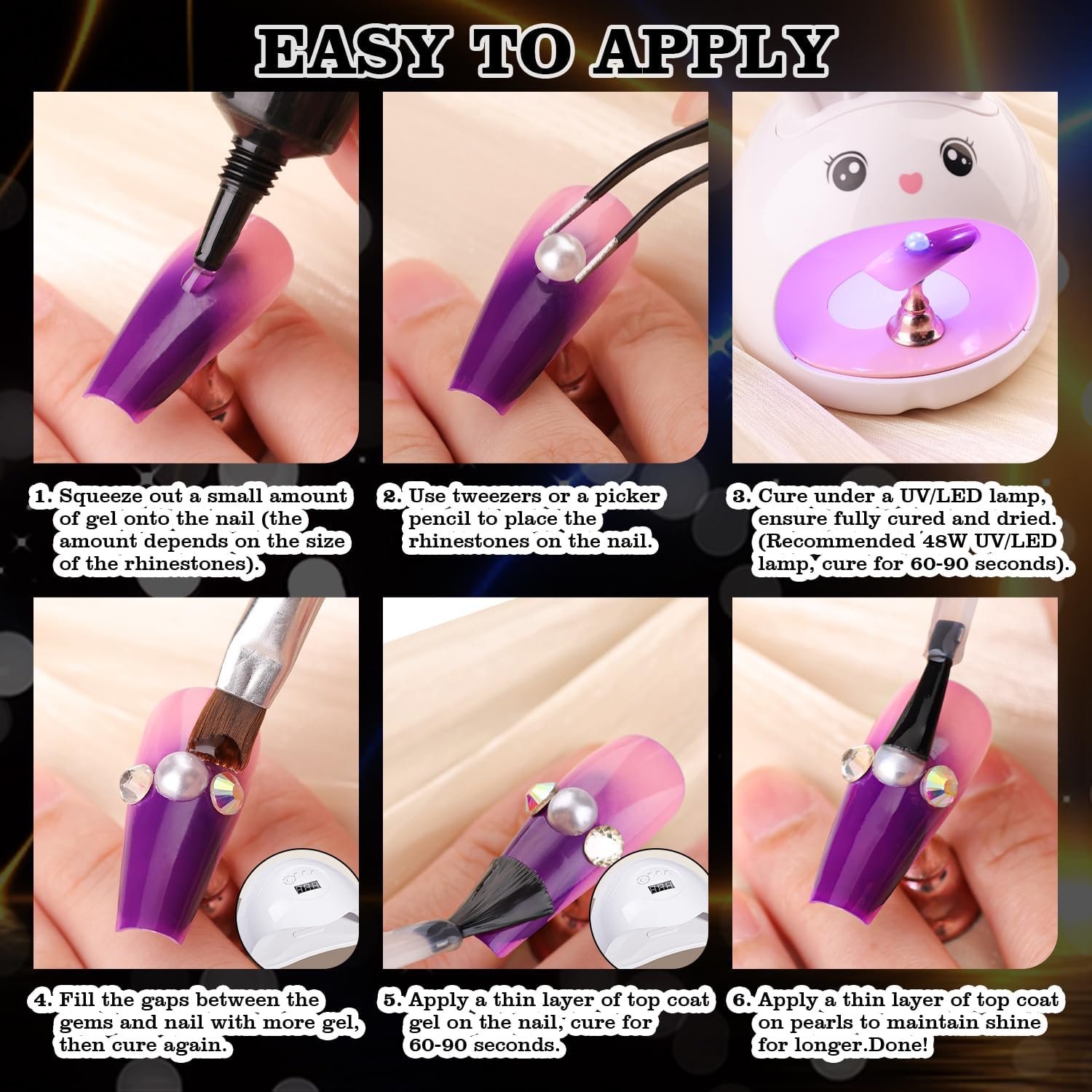 EASY TO APPLY

1. Squeeze out a small amount of gel onto the nail (the amount depends on the size of the rhinestones).

2. Use tweezers or a picker pencil to place the rhinestones on the nail.

3. Cure under a UV/LED lamp, ensure fully cured and dried. (Recommended 48W UV/LED lamp, cure for 60-90 seconds).

4. Fill the gaps between the gems and nail with more gel, then cure again.

5. Apply a thin layer of top coat gel on the nail, cure for 60-90 seconds.

6. Apply a thin layer of top coat on pearls to maintain shine for longer.Done!