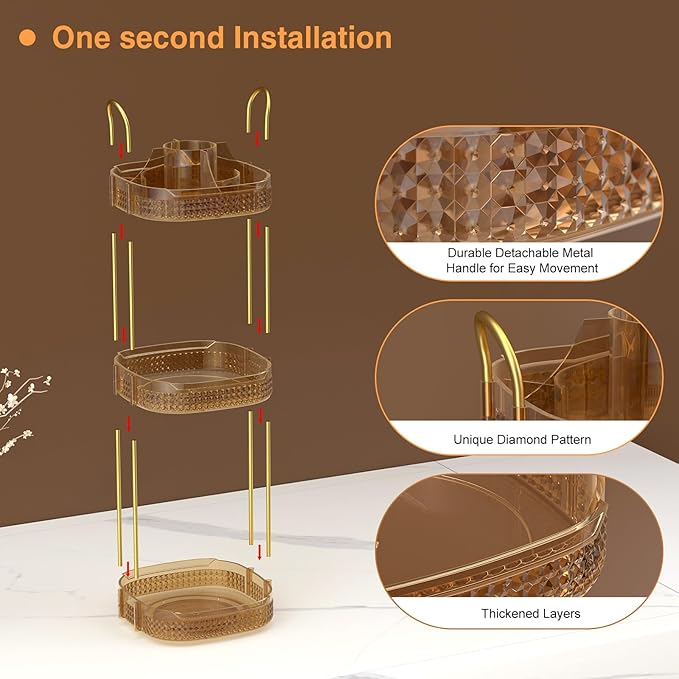 One second Installation

Durable Detachable Metal Handle for Easy Movement

Unique Diamond Pattern

Thickened Layers