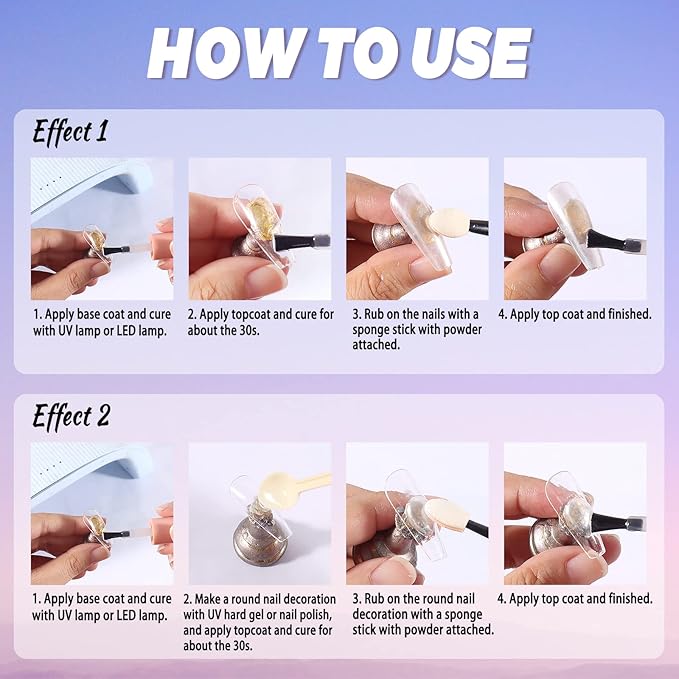 HOW TO USE

Effect 1

1. Apply base coat and cure with UV lamp or LED lamp.

2. Apply topcoat and cure for about the 30s.

3. Rub on the nails with a sponge stick with powder attached.

4. Apply top coat and finished.

Effect 2

1. Apply base coat and cure with UV lamp or LED lamp.

2. Make a round nail decoration with UV hard gel or nail polish, and apply topcoat and cure for about the 30s.

3. Rub on the round nail decoration with a sponge stick with powder attached.

4. Apply top coat and finished.