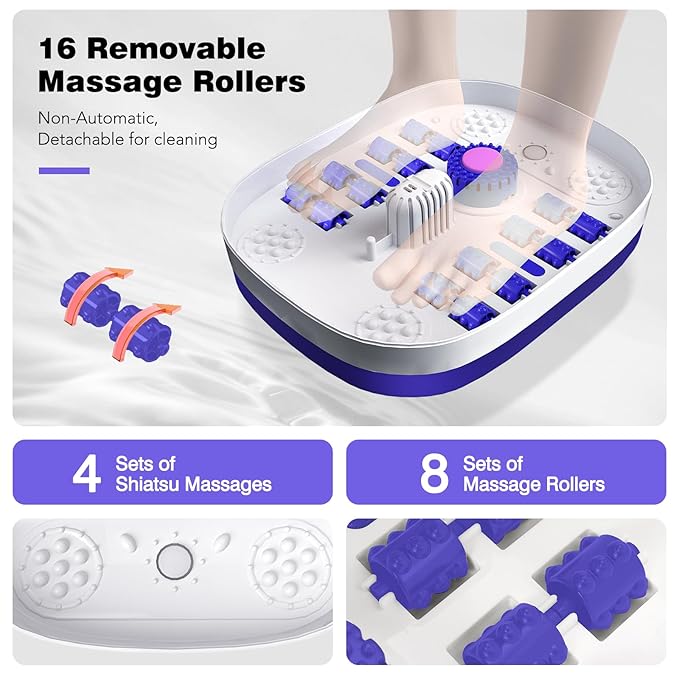 16 Removable Massage Rollers

Non-Automatic, Detachable for cleaning

4 Sets of Shiatsu Massages

8 Sets of Massage Rollers