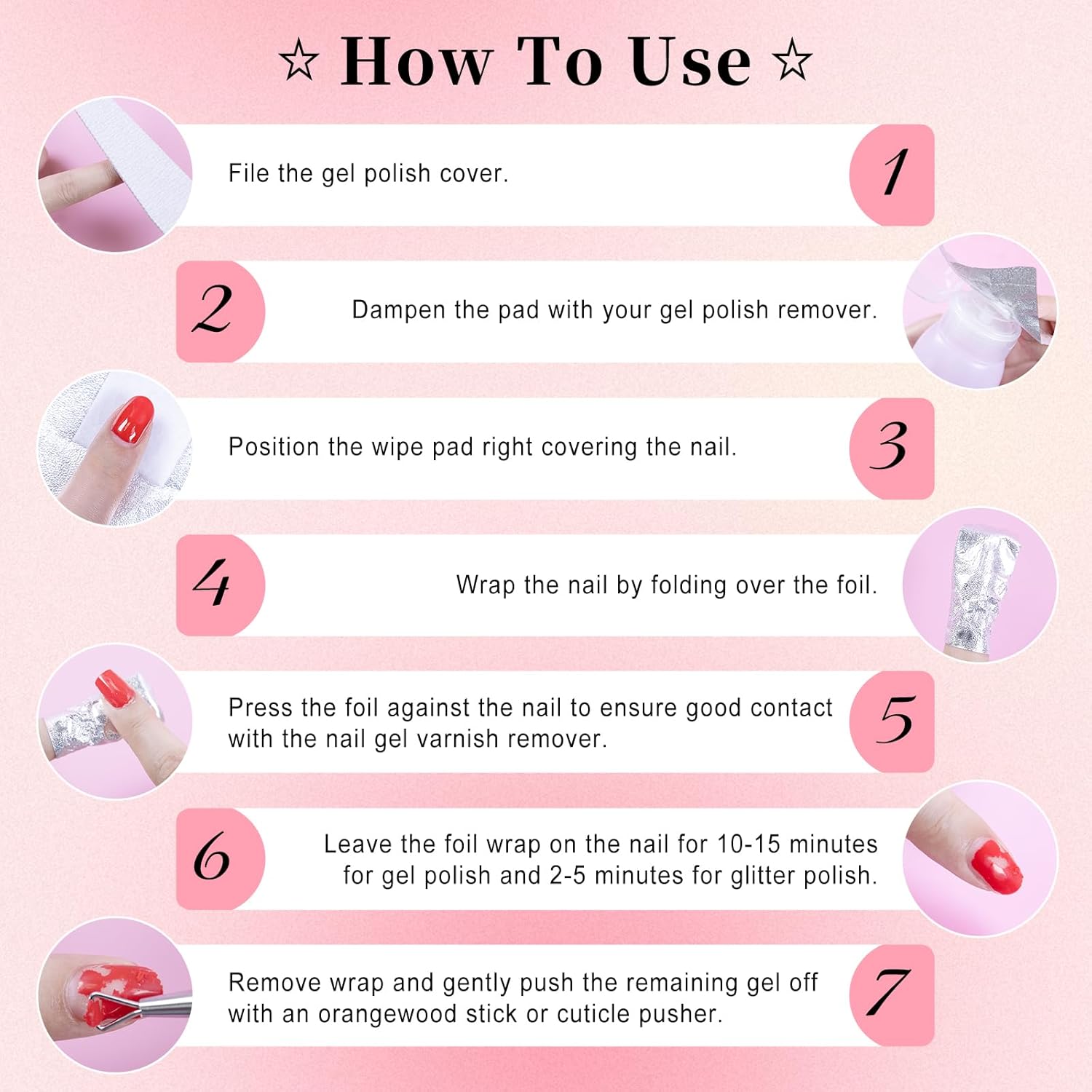 ☆ How To Use ☆

File the gel polish cover. 1

2 Dampen the pad with your gel polish remover.

Position the wipe pad right covering the nail. 3

4 Wrap the nail by folding over the foil.

Press the foil against the nail to ensure good contact with the nail gel varnish remover. 5

6 Leave the foil wrap on the nail for 10-15 minutes for gel polish and 2-5 minutes for glitter polish.

Remove wrap and gently push the remaining gel off with an orangewood stick or cuticle pusher. 7