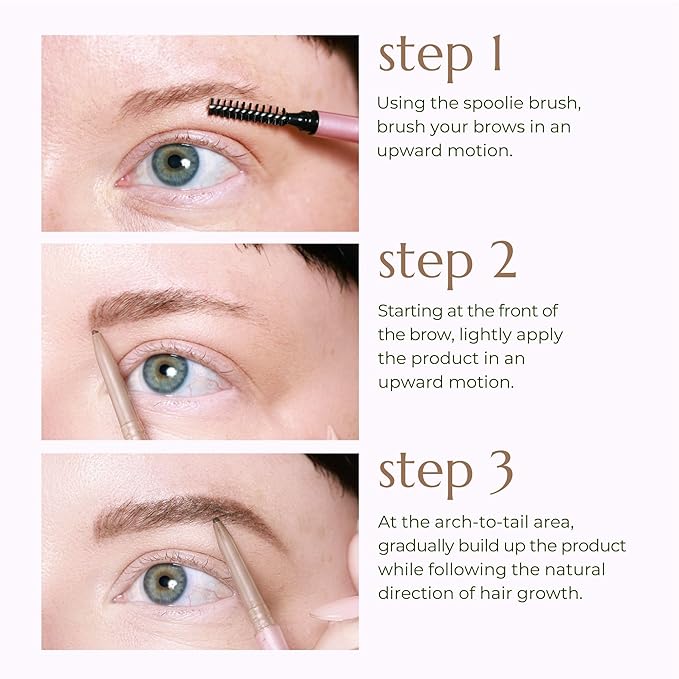 step 1

Using the spoolie brush, brush your brows in an upward motion.

step 2

Starting at the front of the brow, lightly apply the product in an upward motion.

step 3

At the arch-to-tail area, gradually build up the product while following the natural direction of hair growth.