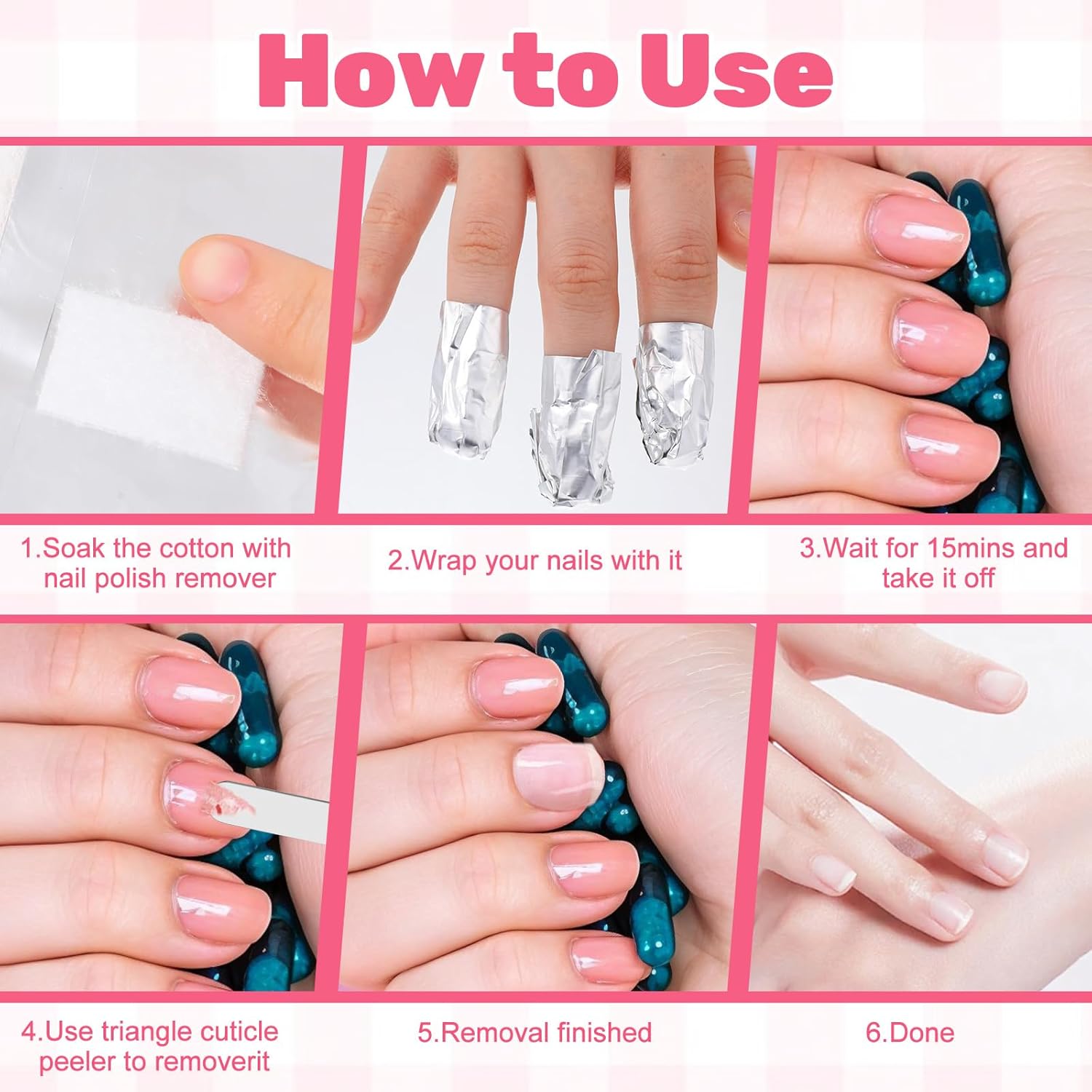 How to Use

1.Soak the cotton with nail polish remover

2.Wrap your nails with it

3.Wait for 15mins and take it off

4.Use triangle cuticle peeler to removerit

5.Removal finished

6.Done