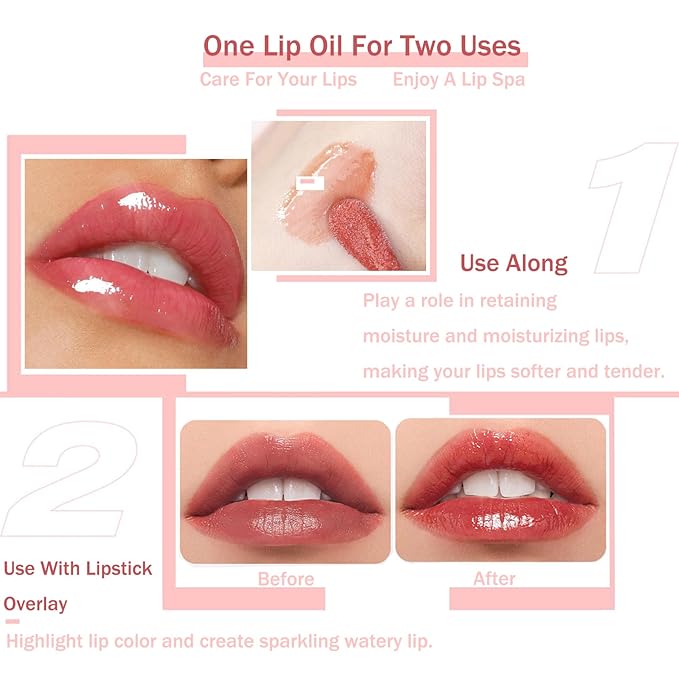 One Lip Oil For Two Uses

Care For Your Lips Enjoy A Lip Spa

1

Use Along

Play a role in retaining moisture and moisturizing lips, making your lips softer and tender.

2

Before

After

Use With Lipstick Overlay

Highlight lip color and create sparkling watery lip.