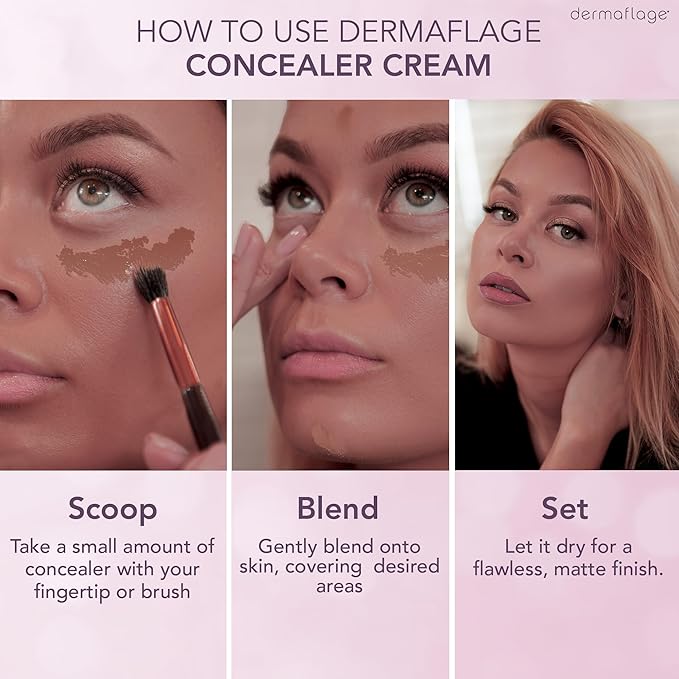 dermaflage

HOW TO USE DERMAFLAGE
CONCEALER CREAM

Scoop
Take a small amount of concealer with your fingertip or brush

Blend
Gently blend onto skin, covering desired areas

Set
Let it dry for a flawless, matte finish.