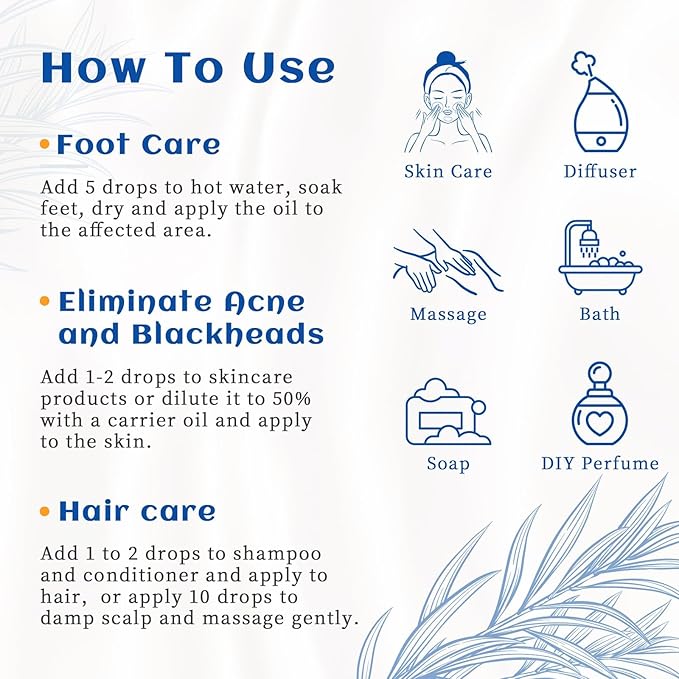 How To Use

• Foot Care

Add 5 drops to hot water, soak feet, dry and apply the oil to the affected area.

• Eliminate Acne and Blackheads

Add 1-2 drops to skincare products or dilute it to 50% with a carrier oil and apply to the skin.

• Hair care

Add 1 to 2 drops to shampoo and conditioner and apply to hair, or apply 10 drops to damp scalp and massage gently.

Skin Care

Diffuser

Massage

Bath

Soap

DIY Perfume