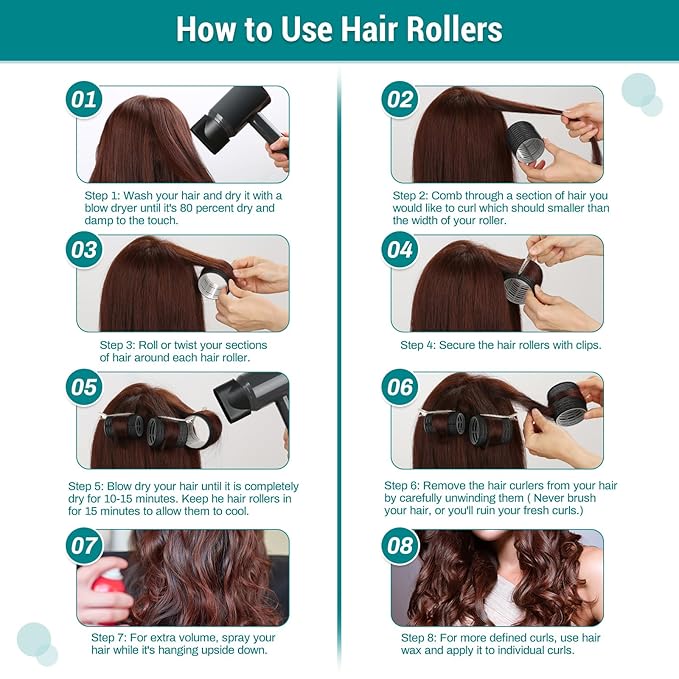 How to Use Hair Rollers

01

Step 1: Wash your hair and dry it with a blow dryer until it's 80 percent dry and damp to the touch.

02

Step 2: Comb through a section of hair you would like to curl which should smaller than the width of your roller.

03

Step 3: Roll or twist your sections of hair around each hair roller.

04

Step 4: Secure the hair rollers with clips.

05

Step 5: Blow dry your hair until it is completely dry for 10-15 minutes. Keep he hair rollers in for 15 minutes to allow them to cool.

06

Step 6: Remove the hair curlers from your hair by carefully unwinding them ( Never brush your hair, or you'll ruin your fresh curls.)

07

Step 7: For extra volume, spray your hair while it's hanging upside down.

08

Step 8: For more defined curls, use hair wax and apply it to individual curls.