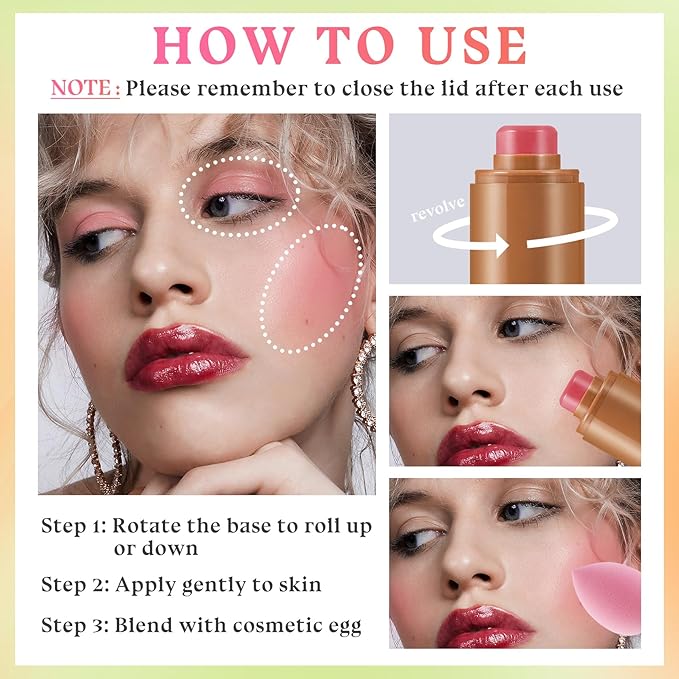 HOW TO USE

NOTE : Please remember to close the lid after each use

revolve

Step 1: Rotate the base to roll up or down

Step 2: Apply gently to skin

Step 3: Blend with cosmetic egg